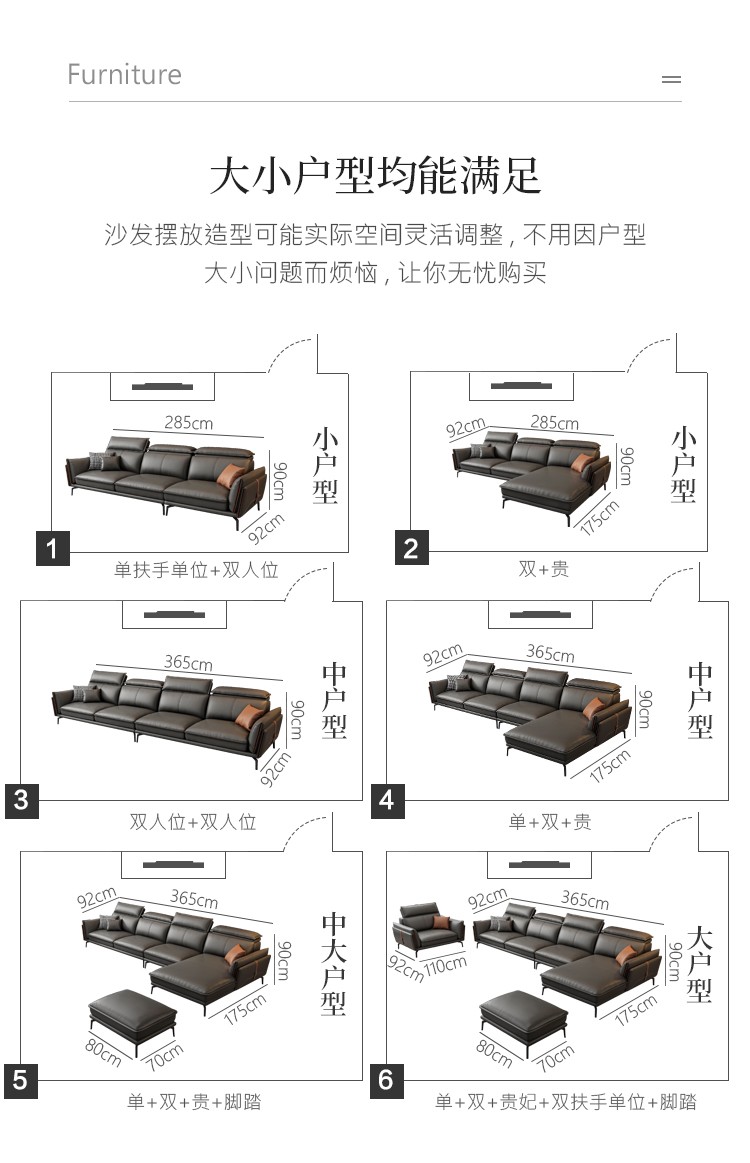 Furniture

大小户型均能满足

沙发摆放造型可能实际空间灵活调整，不用因户型大小问题而烦恼，让你无忧购买

285cm
90cm
92cm
小户型
1
单扶手单位+双人位

92cm
285cm
90cm
175cm
小户型
2
双+贵

365cm
90cm
92cm
中户型
3
双人位+双人位

92cm
365cm
90cm
175cm
中户型
4
单+双+贵

92cm
365cm
90cm
175cm
80cm
70cm
中大户型
5
单+双+贵+脚踏

92cm
110cm
92cm
365cm
90cm
175cm
80cm
70cm
大户型
6
单+双+贵妃+双扶手单位+脚踏