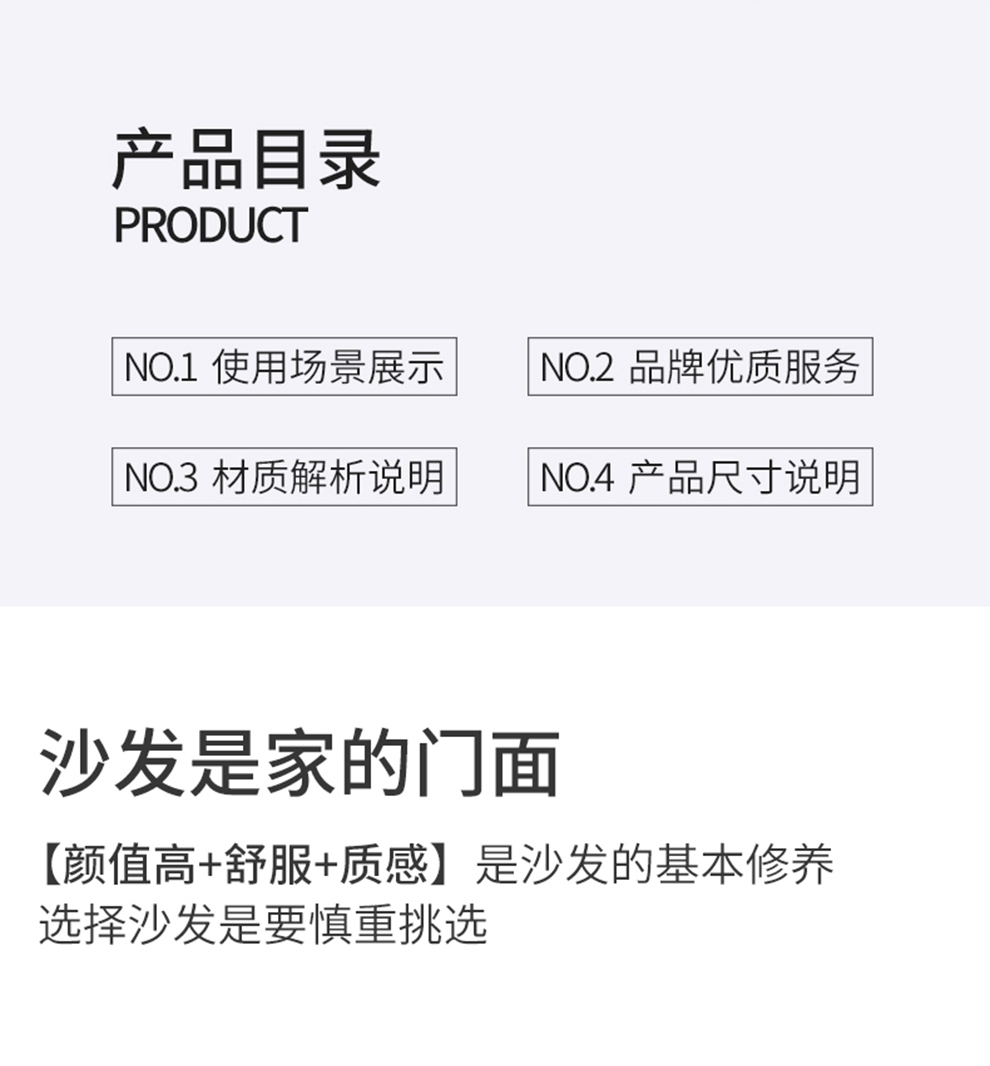 产品目录
PRODUCT

NO.1 使用场景展示

NO.2 品牌优质服务

NO.3 材质解析说明

NO.4 产品尺寸说明

沙发是家的门面

【颜值高+舒服+质感】是沙发的基本修养
选择沙发是要慎重挑选