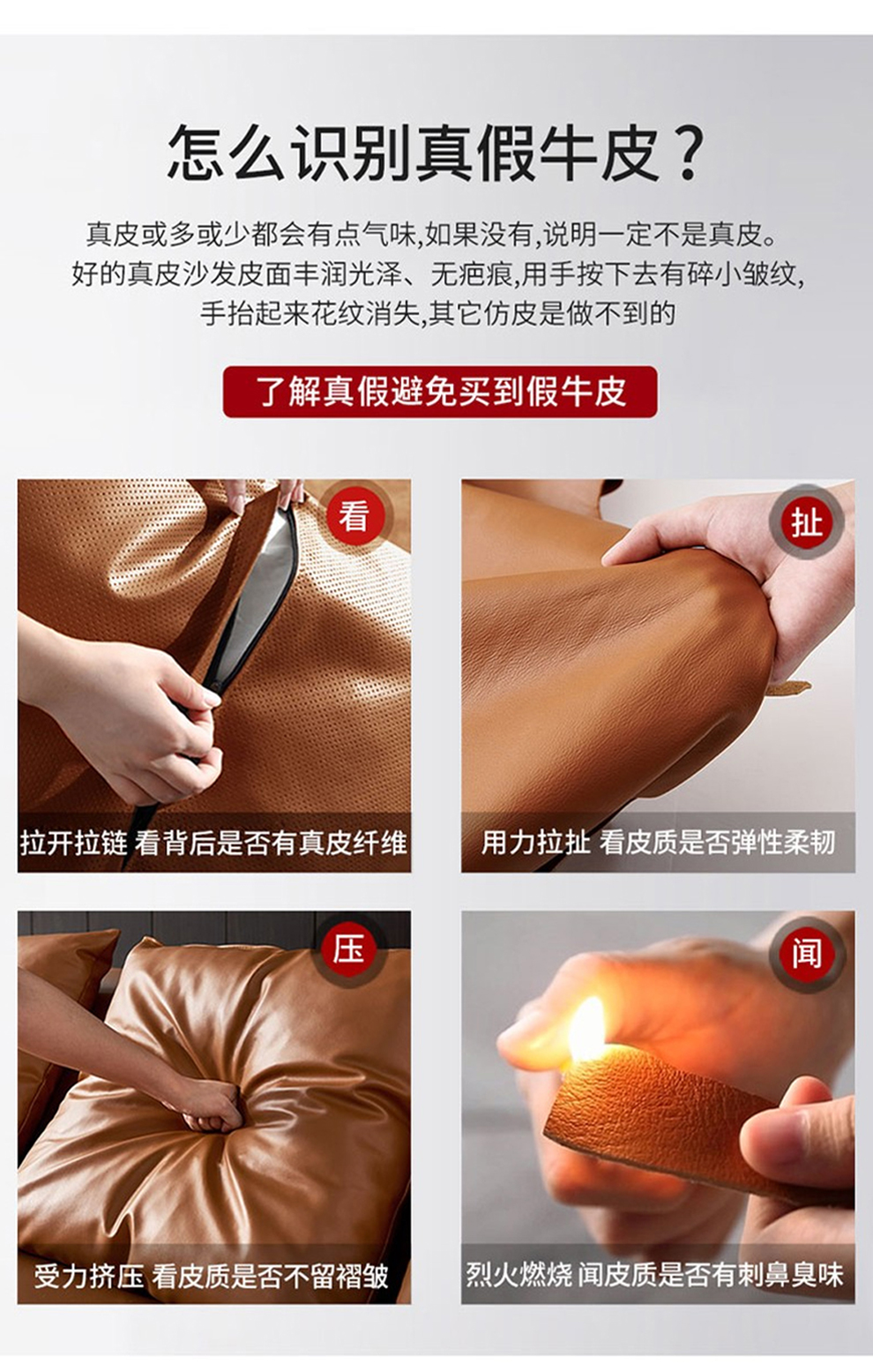 怎么识别真假牛皮？

真皮或多或少都会有点气味,如果没有,说明一定不是真皮。好的真皮沙发皮面丰润光泽、无疤痕,用手按下去有碎小皱纹,手抬起来花纹消失,其它仿皮是做不到的

了解真假避免买到假牛皮

看

拉开拉链 看背后是否有真皮纤维

扯

用力拉扯 看皮质是否弹性柔韧

压

受力挤压 看皮质是否不留褶皱

闻

烈火燃烧 闻皮质是否有刺鼻臭味