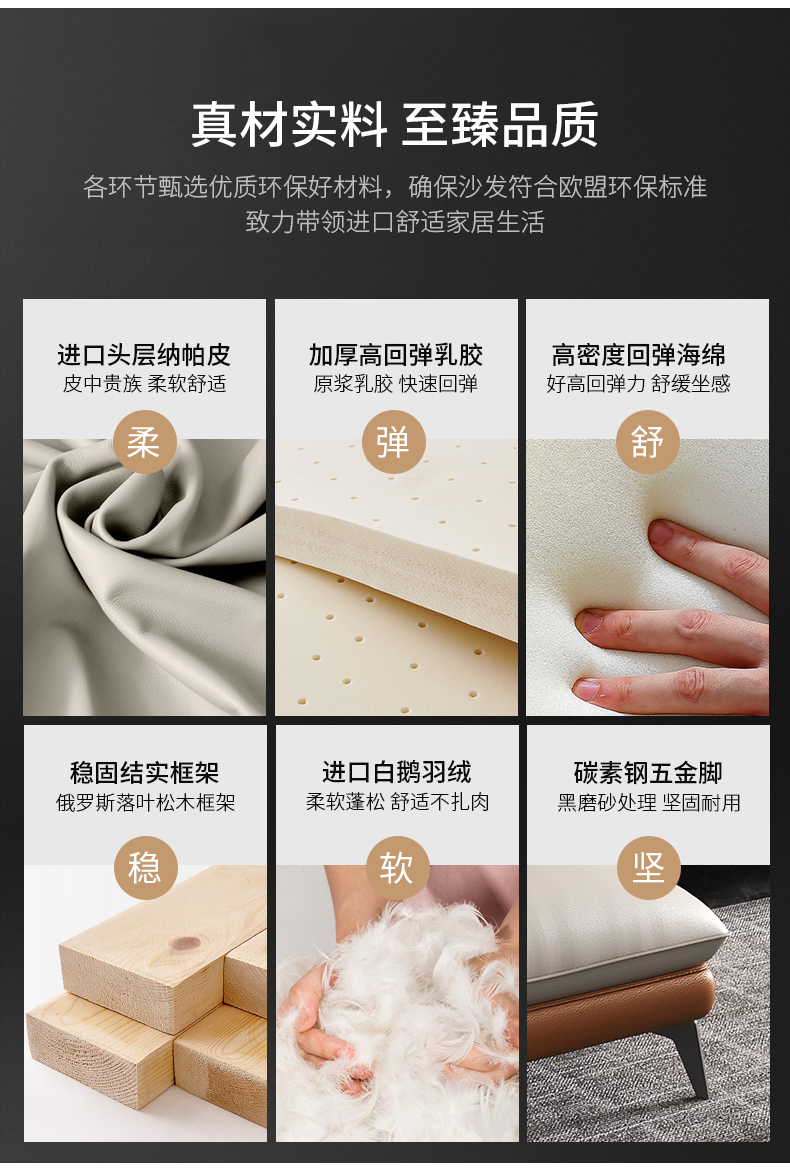 真材实料 至臻品质

各环节甄选优质环保好材料，确保沙发符合欧盟环保标准
致力带领进口舒适家居生活

进口头层纳帕皮
皮中贵族 柔软舒适
柔

加厚高回弹乳胶
原浆乳胶 快速回弹
弹

高密度回弹海绵
好高回弹力 舒缓坐感
舒

稳固结实框架
俄罗斯落叶松木框架
稳

进口白鹅羽绒
柔软蓬松 舒适不扎肉
软

碳素钢五金脚
黑磨砂处理 坚固耐用
坚