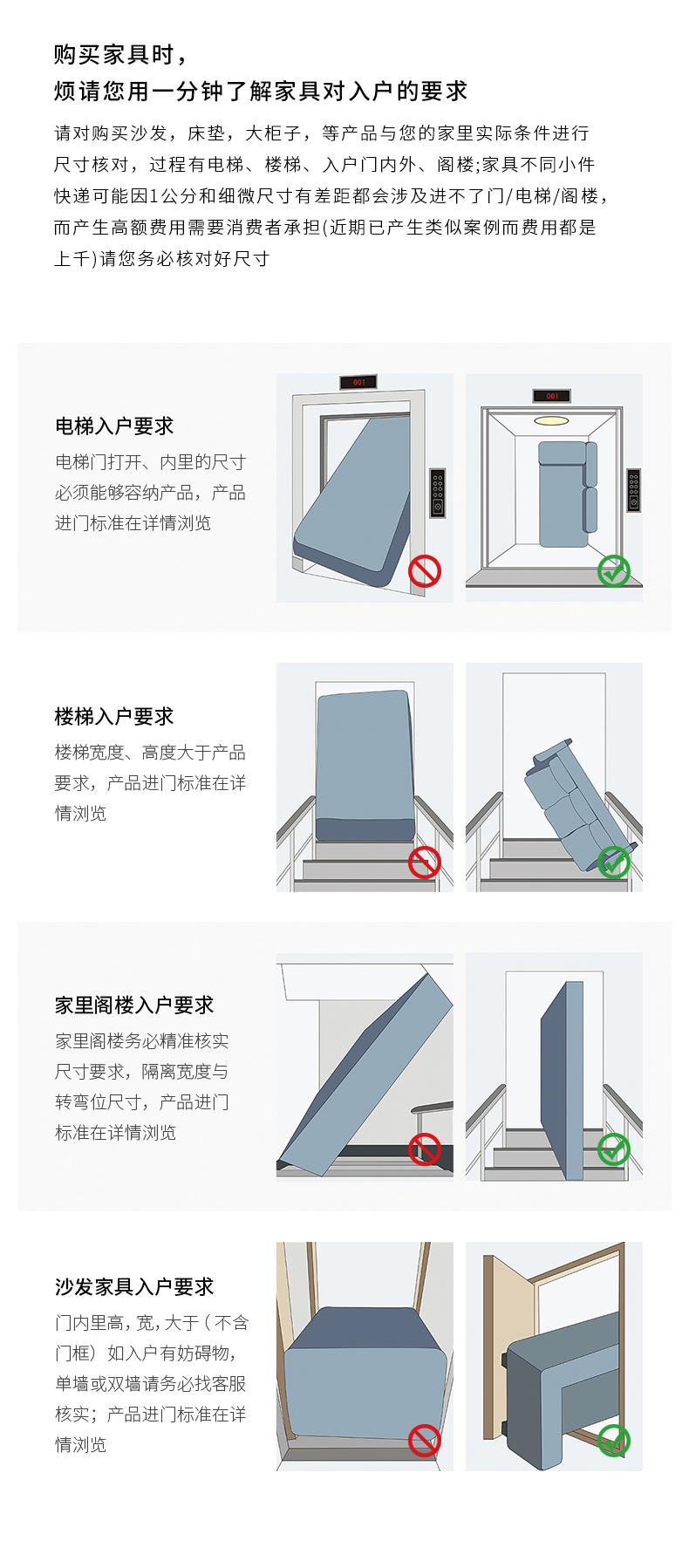 购买家具时，
烦请您用一分钟了解家具对入户的要求

请对购买沙发，床垫，大柜子，等产品与您的家里实际条件进行尺寸核对，过程有电梯、楼梯、入户门内外、阁楼;家具不同小件快递可能因1公分和细微尺寸有差距都会涉及进不了门/电梯/阁楼，而产生高额费用需要消费者承担(近期已产生类似案例而费用都是上千)请您务必核对好尺寸

电梯入户要求
电梯门打开、内里的尺寸必须能够容纳产品，产品进门标准在详情浏览

001

001

楼梯入户要求
楼梯宽度、高度大于产品要求，产品进门标准在详情浏览

家里阁楼入户要求
家里阁楼务必精准核实尺寸要求，隔离宽度与转弯位尺寸，产品进门标准在详情浏览

沙发家具入户要求
门内里高，宽，大于（不含门框）如入户有妨碍物，单墙或双墙请务必找客服核实；产品进门标准在详情浏览