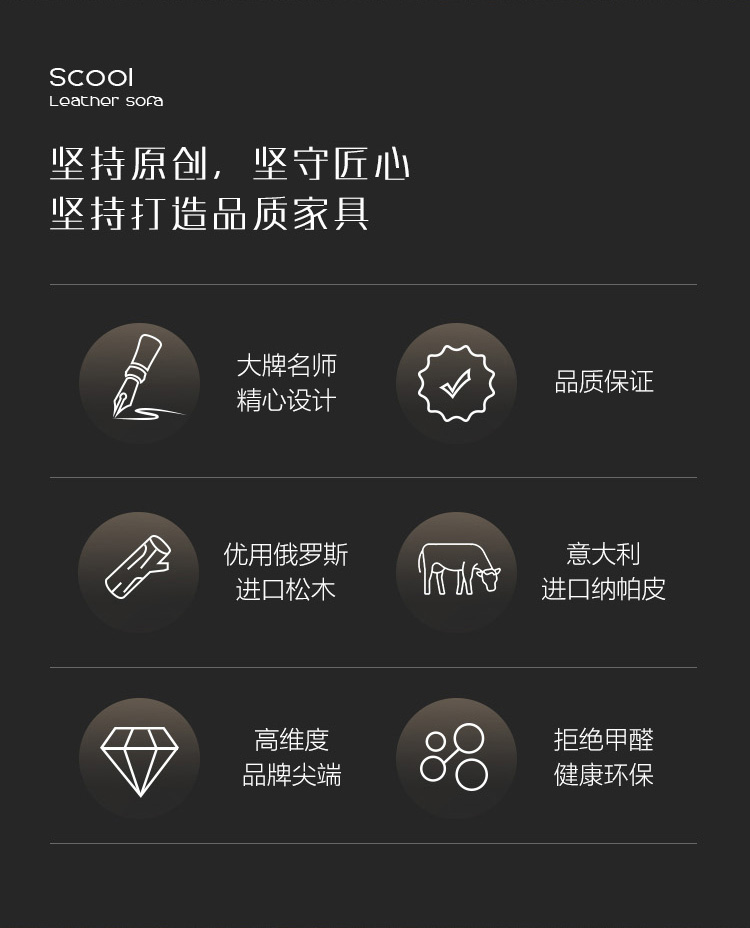 SCOOl
Leather sofa

坚持原创，坚守匠心
坚持打造品质家具

大牌名师
精心设计

品质保证

优用俄罗斯
进口松木

意大利
进口纳帕皮

高维度
品牌尖端

拒绝甲醛
健康环保