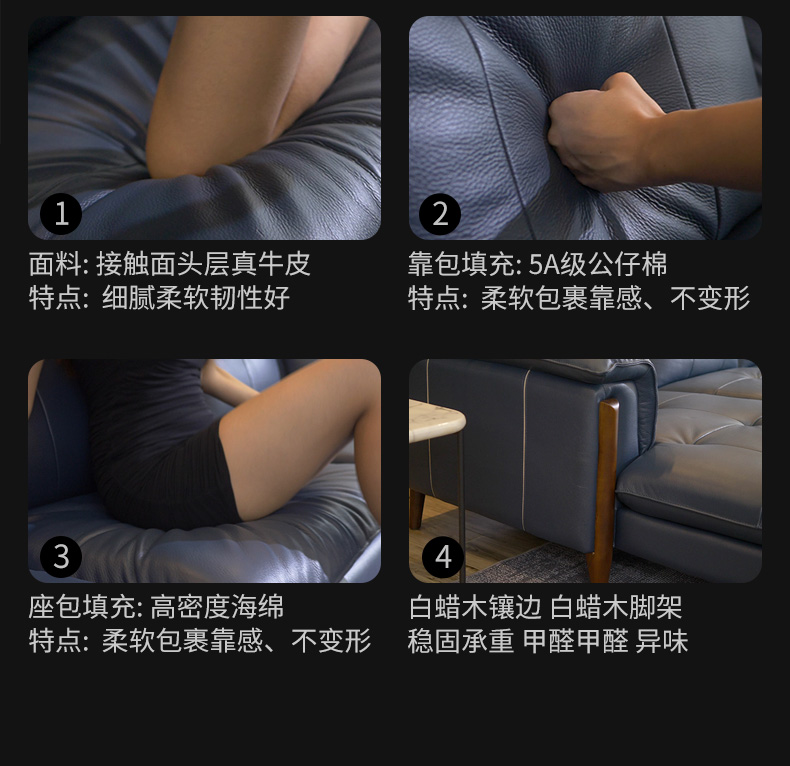 1

面料: 接触面头层真牛皮
特点: 细腻柔软韧性好

2

靠包填充: 5A级公仔棉
特点: 柔软包裹靠感、不变形

3

座包填充: 高密度海绵
特点: 柔软包裹靠感、不变形

4

白蜡木镶边 白蜡木脚架
稳固承重 甲醛甲醛 异味