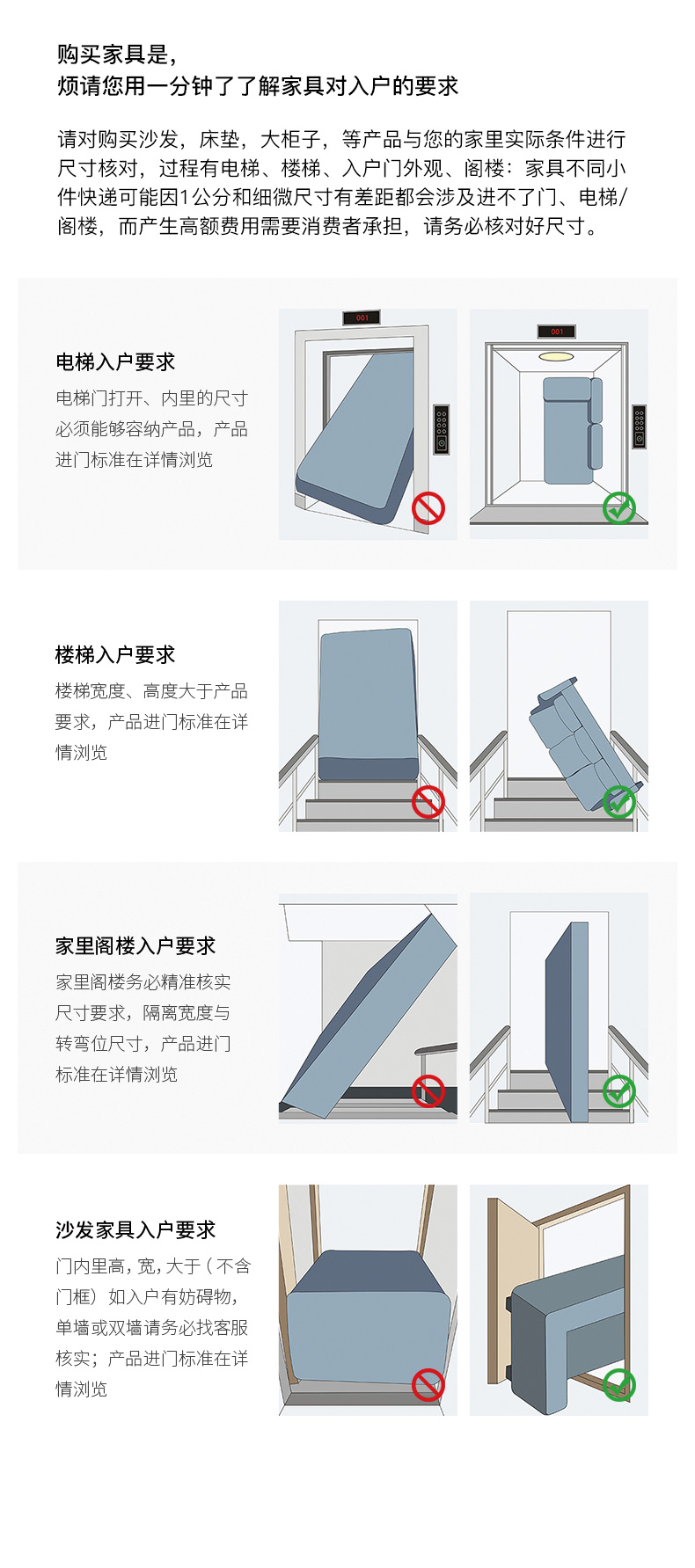 购买家具是，
烦请您用一分钟了了解家具对入户的要求

请对购买沙发，床垫，大柜子，等产品与您的家里实际条件进行尺寸核对，过程有电梯、楼梯、入户门外观、阁楼：家具不同小件快递可能因1公分和细微尺寸有差距都会涉及进不了门、电梯/阁楼，而产生高额费用需要消费者承担，请务必核对好尺寸。

电梯入户要求
电梯门打开、内里的尺寸必须能够容纳产品，产品进门标准在详情浏览

001

001

楼梯入户要求
楼梯宽度、高度大于产品要求，产品进门标准在详情浏览

家里阁楼入户要求
家里阁楼务必精准核实尺寸要求，隔离宽度与转弯位尺寸，产品进门标准在详情浏览

沙发家具入户要求
门内里高，宽，大于（不含门框）如入户有妨碍物，单墙或双墙请务必找客服核实；产品进门标准在详情浏览